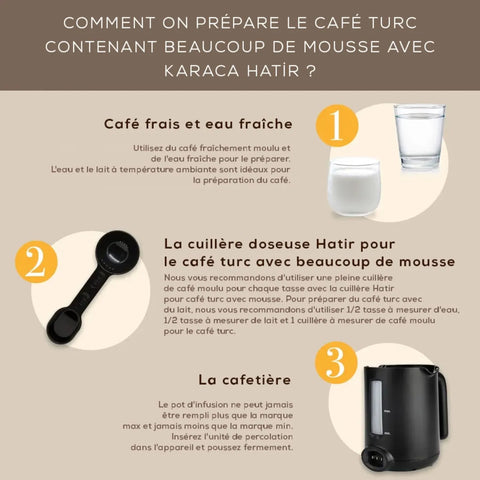 COMMENT ON PRÉPARE LE CAFÉ TURC CONTENANT BEAUCOUP DE MOUSSE AVEC KARACA HATİR ?

Café frais et eau fraîche

1

Utilisez du café fraîchement moulu et de l'eau fraîche pour le préparer. L'eau et le lait à température ambiante sont idéaux pour la préparation du café.

2

La cuillère doseuse Hatir pour le café turc avec beaucoup de mousse

Nous vous recommandons d'utiliser une pleine cuillère de café moulu pour chaque tasse avec la cuillère Hatir pour café turc avec mousse. Pour préparer du café turc avec du lait, nous vous recommandons d'utiliser 1/2 tasse à mesurer d'eau, 1/2 tasse à mesurer de lait et 1 cuillère à mesurer de café moulu pour le café turc.

3

La cafetière

Le pot d'infusion ne peut jamais être rempli plus que la marque max et jamais moins que la marque min. Insérez l'unité de percolation dans l'appareil et poussez fermement.