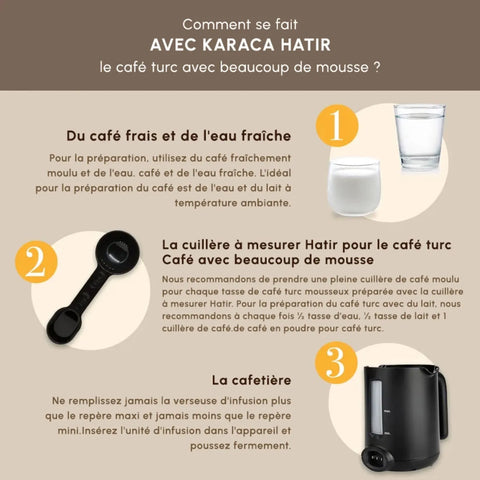 Comment se fait
AVEC KARACA HATIR
le café turc avec beaucoup de mousse ?

1

Du café frais et de l'eau fraîche

Pour la préparation, utilisez du café fraîchement moulu et de l'eau. café et de l'eau fraîche. L'idéal pour la préparation du café est de l'eau et du lait à température ambiante.

2

La cuillère à mesurer Hatir pour le café turc Café avec beaucoup de mousse

Nous recommandons de prendre une pleine cuillère de café moulu pour chaque tasse de café turc mousseux préparée avec la cuillère à mesurer Hatir. Pour la préparation du café turc avec du lait, nous recommandons à chaque fois ½ tasse d'eau, ½ tasse de lait et 1 cuillère de café.de café en poudre pour café turc.

3

La cafetière

Ne remplissez jamais la verseuse d'infusion plus que le repère maxi et jamais moins que le repère mini.Insérez l'unité d'infusion dans l'appareil et poussez fermement.